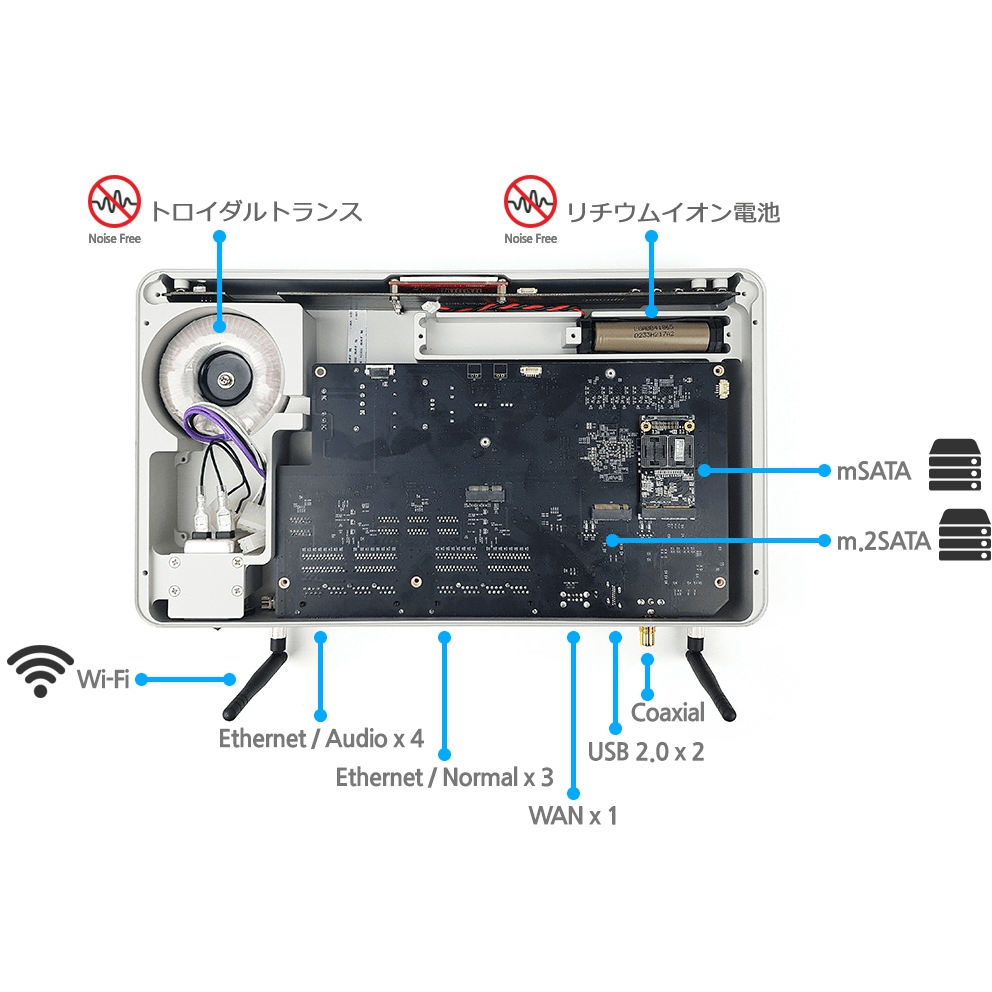 Noise Free
トロイダルトランス

Noise Free
リチウムイオン電池

mSATA

m.2SATA

Wi-Fi

Ethernet / Audio x 4

Ethernet / Normal x 3

WAN x 1

USB 2.0 x 2

Coaxial